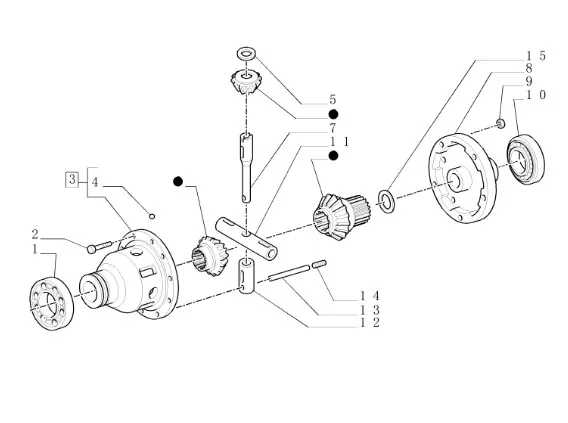 15
8
9
10
5
7
11
3
4
2
1
14
13
12