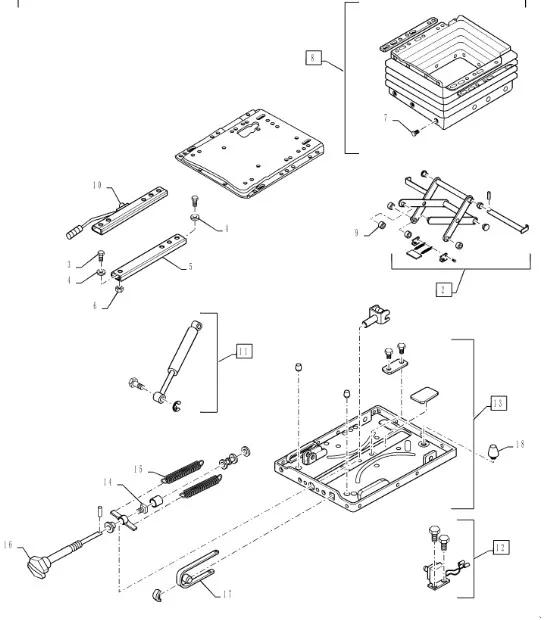 8
7
10
4
3
4
5
6
9
2
11
13
18
15
14
16
17
12