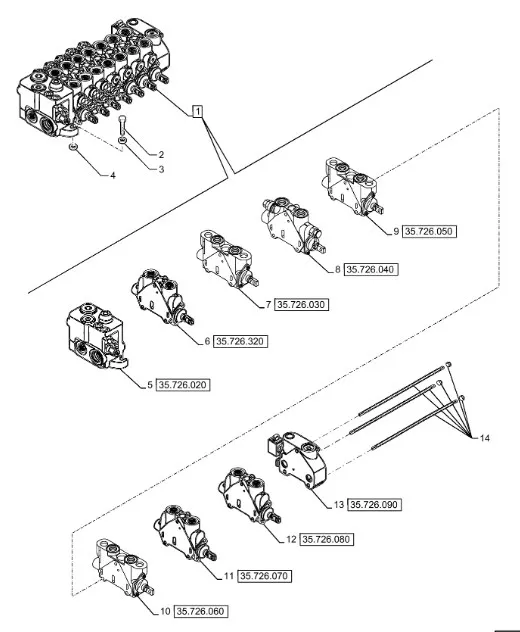 1
2
3
4
9 35.726.050
8 35.726.040
7 35.726.030
6 35.726.320
5 35.726.020
14
13 35.726.090
12 35.726.080
11 35.726.070
10 35.726.060